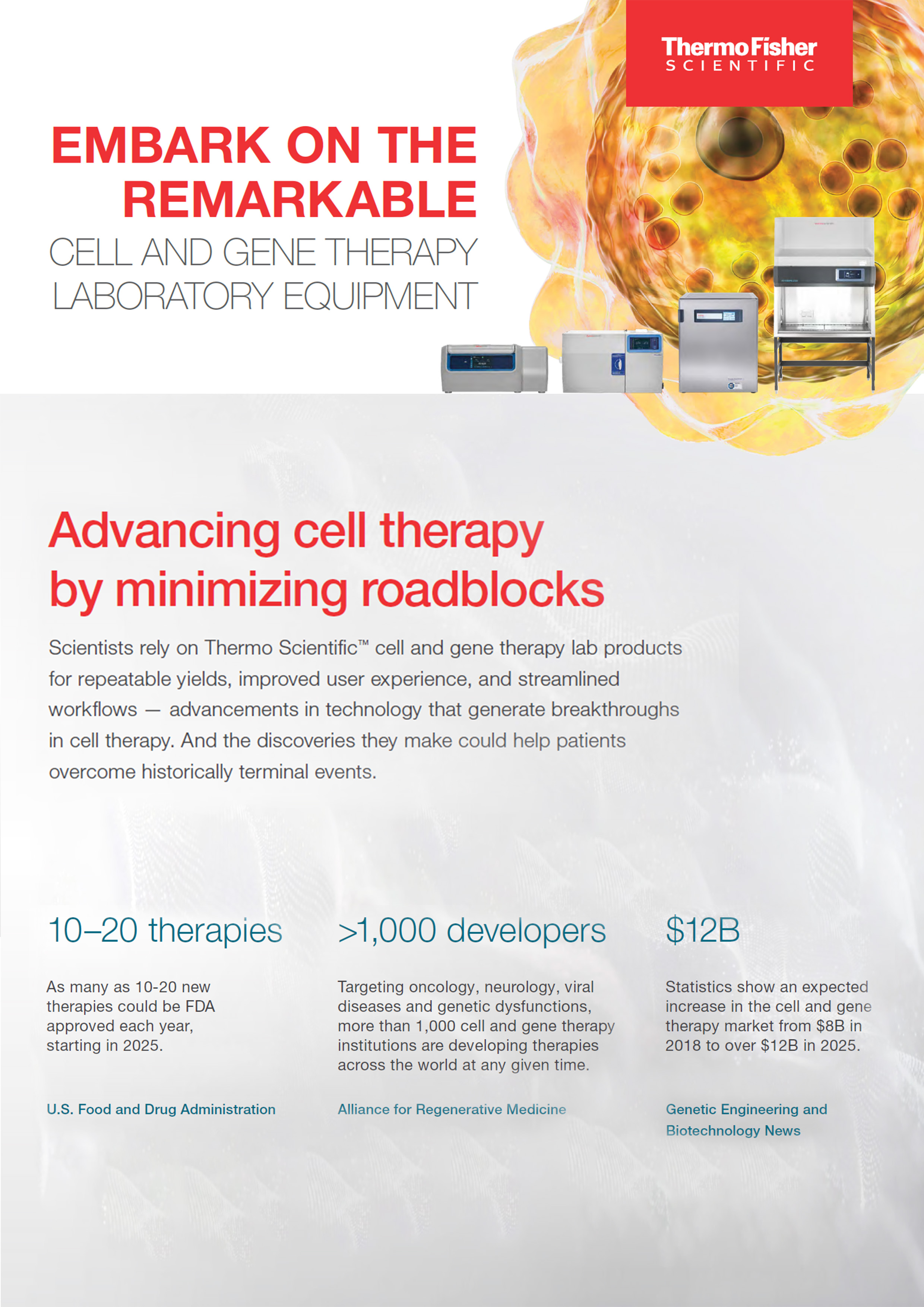 ThermoFisher SCIENTIFIC

EMBARK ON THE REMARKABLE
CELL AND GENE THERAPY LABORATORY EQUIPMENT

Advancing cell therapy by minimizing roadblocks

Scientists rely on Thermo Scientific™ cell and gene therapy lab products for repeatable yields, improved user experience, and streamlined workflows — advancements in technology that generate breakthroughs in cell therapy. And the discoveries they make could help patients overcome historically terminal events.

10–20 therapies

As many as 10-20 new therapies could be FDA approved each year, starting in 2025.

U.S. Food and Drug Administration

>1,000 developers

Targeting oncology, neurology, viral diseases and genetic dysfunctions, more than 1,000 cell and gene therapy institutions are developing therapies across the world at any given time.

Alliance for Regenerative Medicine

$12B

Statistics show an expected increase in the cell and gene therapy market from $8B in 2018 to over $12B in 2025.

Genetic Engineering and Biotechnology News